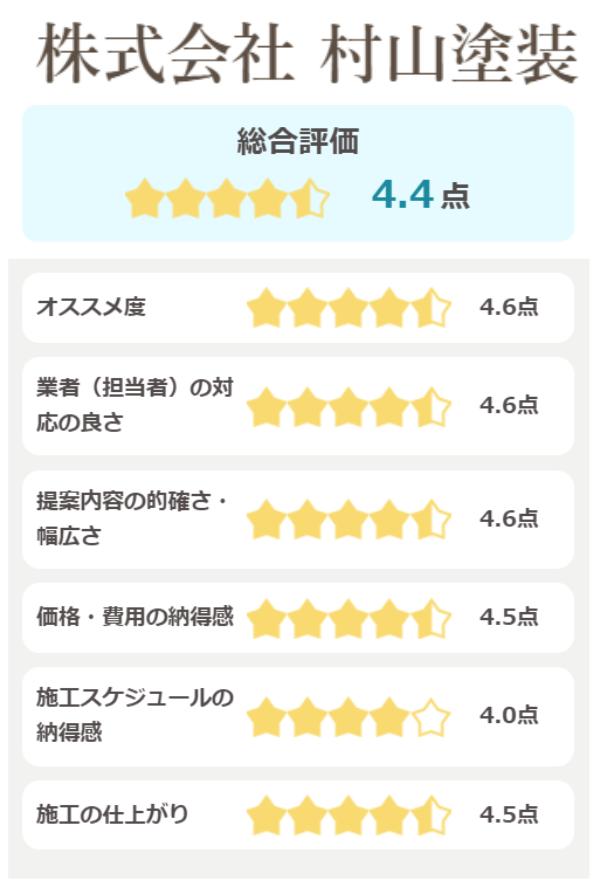 株式会社 村山塗装

総合評価

4.4 点

オススメ度 4.6点

業者（担当者）の対応の良さ 4.6点

提案内容の的確さ・幅広さ 4.6点

価格・費用の納得感 4.5点

施工スケジュールの納得感 4.0点

施工の仕上がり 4.5点